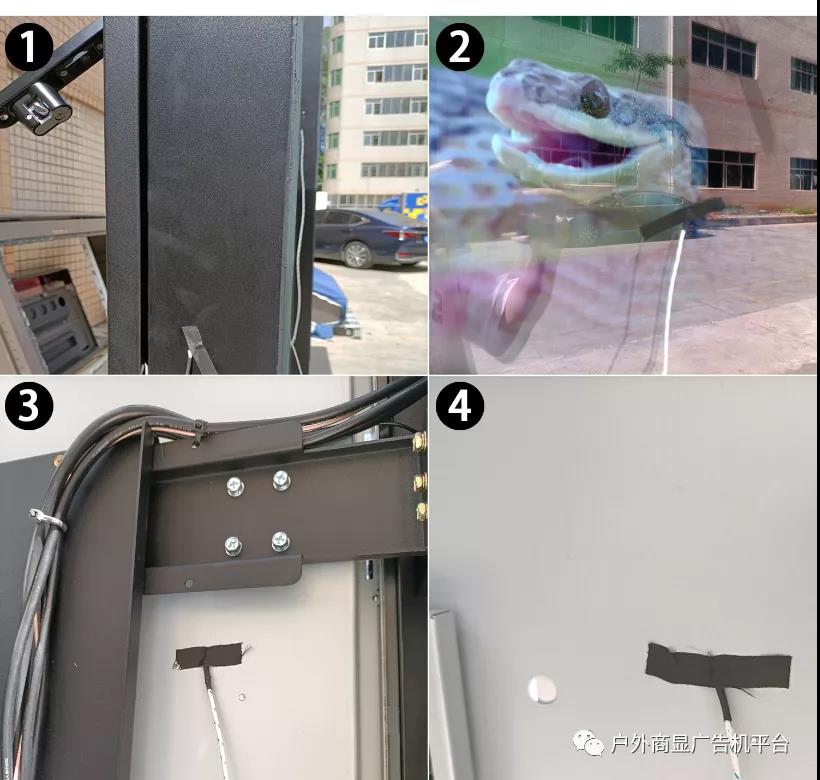 1

2

3

4

户外商显广告机平台