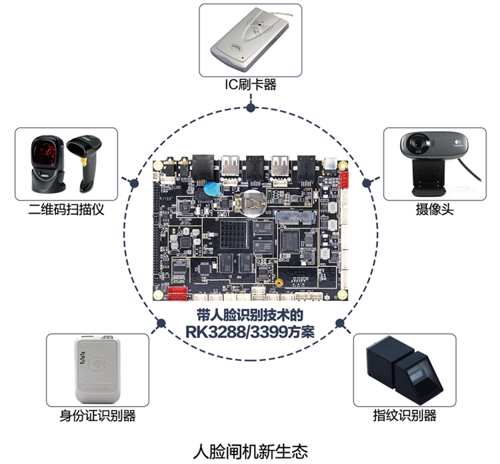 IC刷卡器

二维码扫描仪

摄像头

带人脸识别技术的
RK3288/3399方案

身份证识别器

指纹识别器

人脸闸机新生态